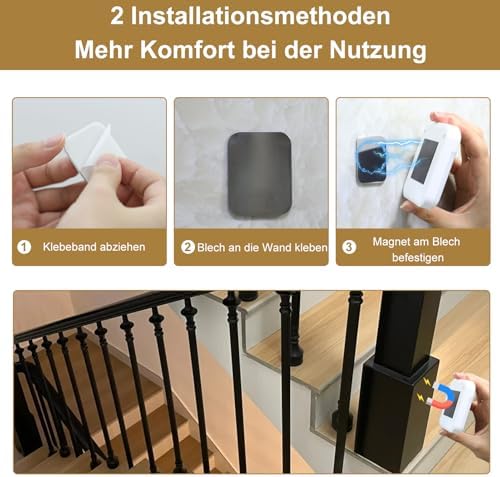 2 Installationsmethoden
Mehr Komfort bei der Nutzung

1 Klebeband abziehen

2 Blech an die Wand kleben

3 Magnet am Blech befestigen