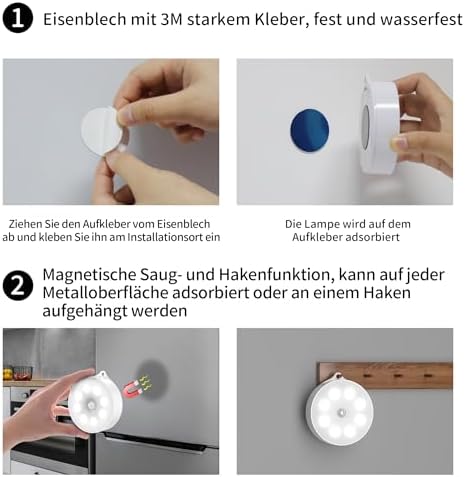 1 Eisenblech mit 3M starkem Kleber, fest und wasserfest

Ziehen Sie den Aufkleber vom Eisenblech ab und kleben Sie ihn am Installationsort ein

Die Lampe wird auf dem Aufkleber adsorbiert

2 Magnetische Saug- und Hakenfunktion, kann auf jeder Metalloberfläche adsorbiert oder an einem Haken aufgehängt werden