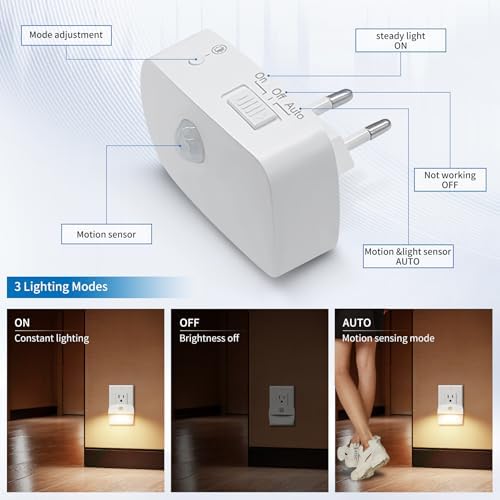 Mode adjustment

steady light
ON

On
Off
Auto

Not working
OFF

Motion sensor

Motion &light sensor
AUTO

3 Lighting Modes

ON
Constant lighting

OFF
Brightness off

AUTO
Motion sensing mode