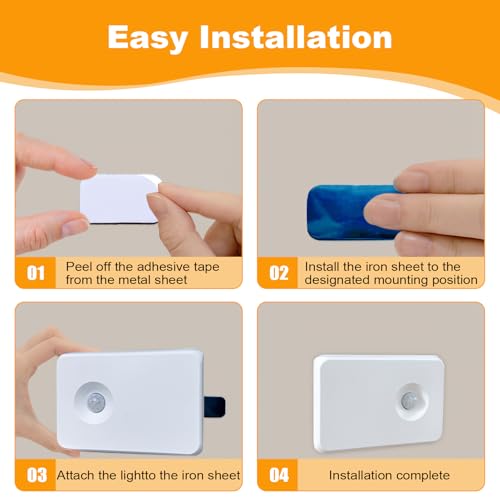 Easy Installation

01 Peel off the adhesive tape from the metal sheet

02 Install the iron sheet to the designated mounting position

03 Attach the lightto the iron sheet

04 Installation complete