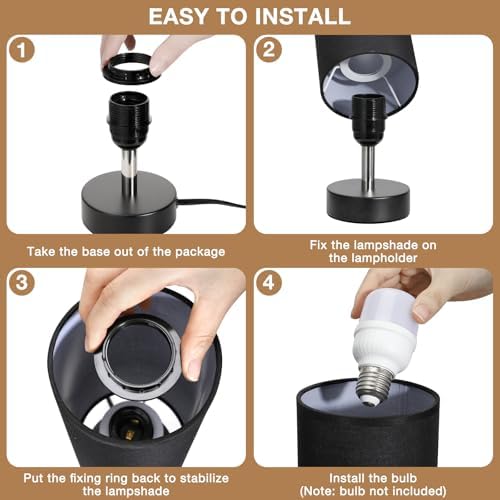 EASY TO INSTALL

1

Take the base out of the package

2

Fix the lampshade on the lampholder

3

Put the fixing ring back to stabilize the lampshade

4

Install the bulb
(Note: bulb not included)